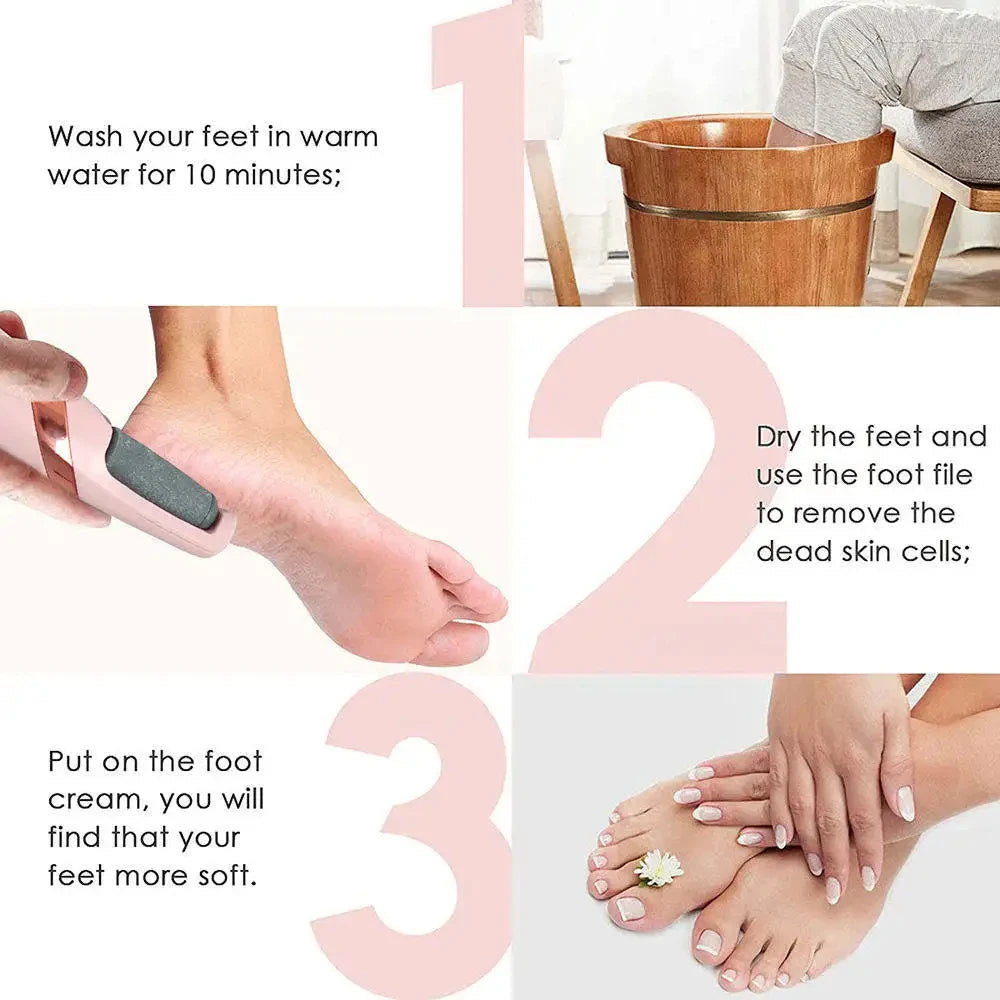 1

Wash your feet in warm water for 10 minutes;

2

Dry the feet and use the foot file to remove the dead skin cells;

3

Put on the foot cream, you will find that your feet more soft.