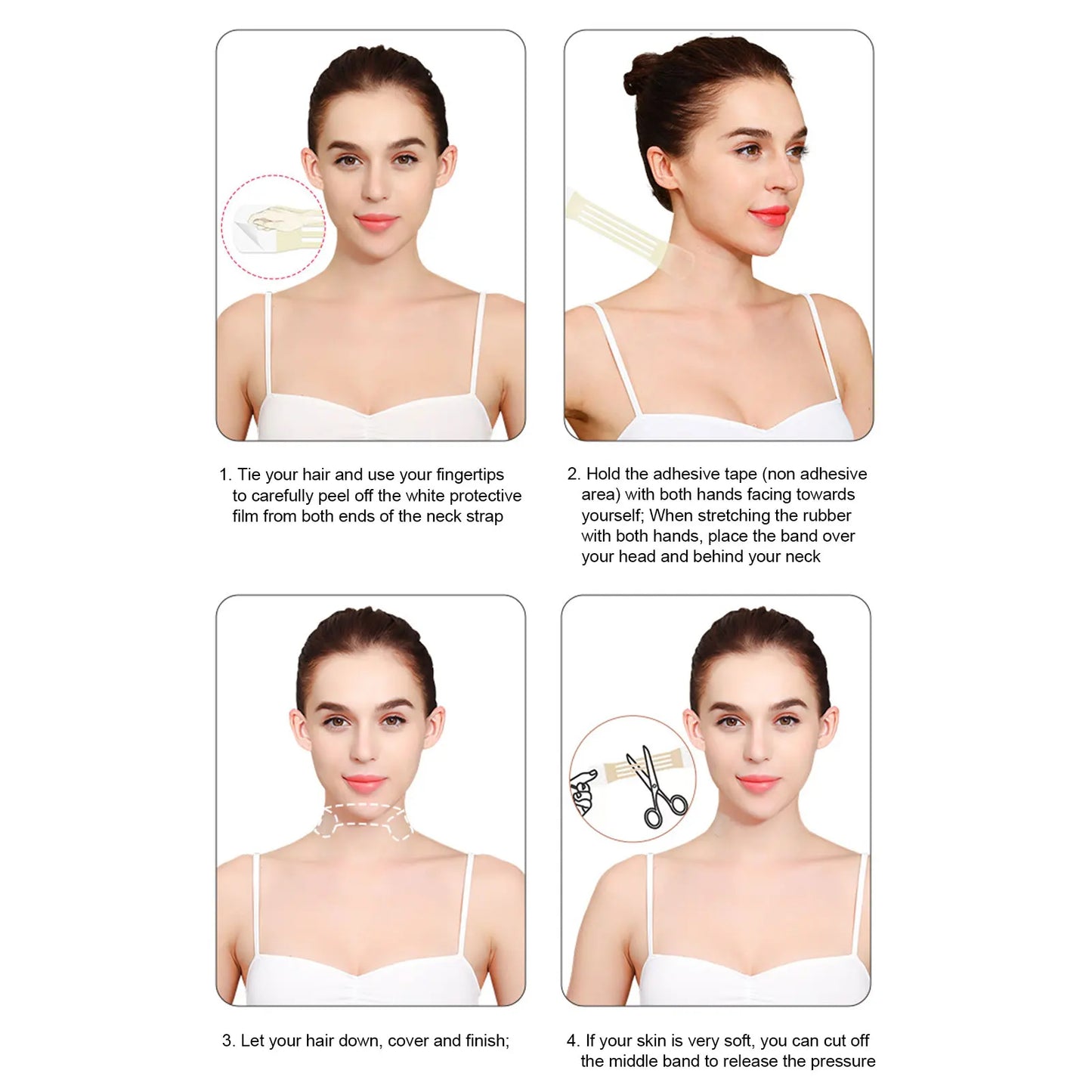 1. Tie your hair and use your fingertips to carefully peel off the white protective film from both ends of the neck strap

2. Hold the adhesive tape (non adhesive area) with both hands facing towards yourself; When stretching the rubber with both hands, place the band over your head and behind your neck

3. Let your hair down, cover and finish;

4. If your skin is very soft, you can cut off the middle band to release the pressure