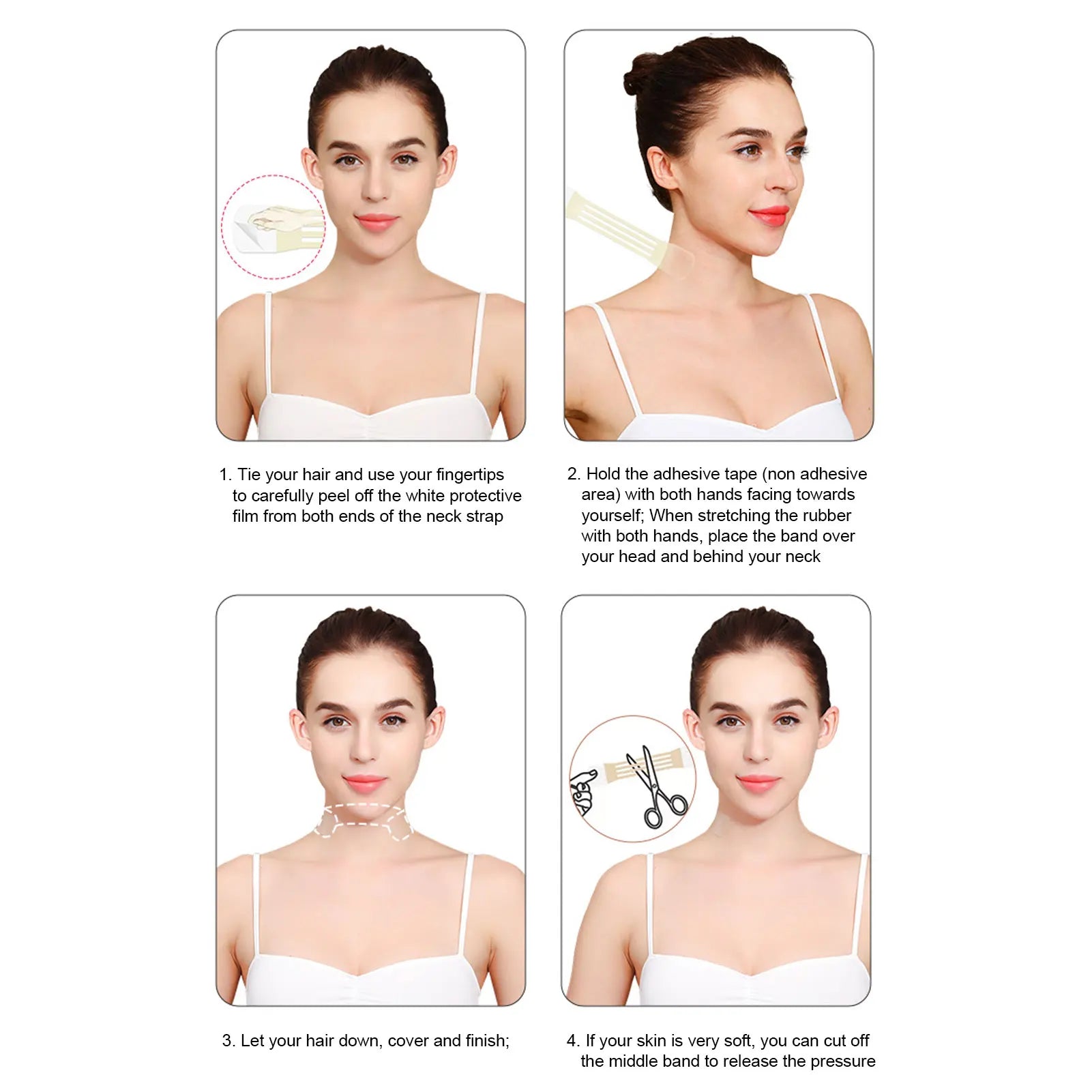 1. Tie your hair and use your fingertips to carefully peel off the white protective film from both ends of the neck strap

2. Hold the adhesive tape (non adhesive area) with both hands facing towards yourself; When stretching the rubber with both hands, place the band over your head and behind your neck

3. Let your hair down, cover and finish;

4. If your skin is very soft, you can cut off the middle band to release the pressure