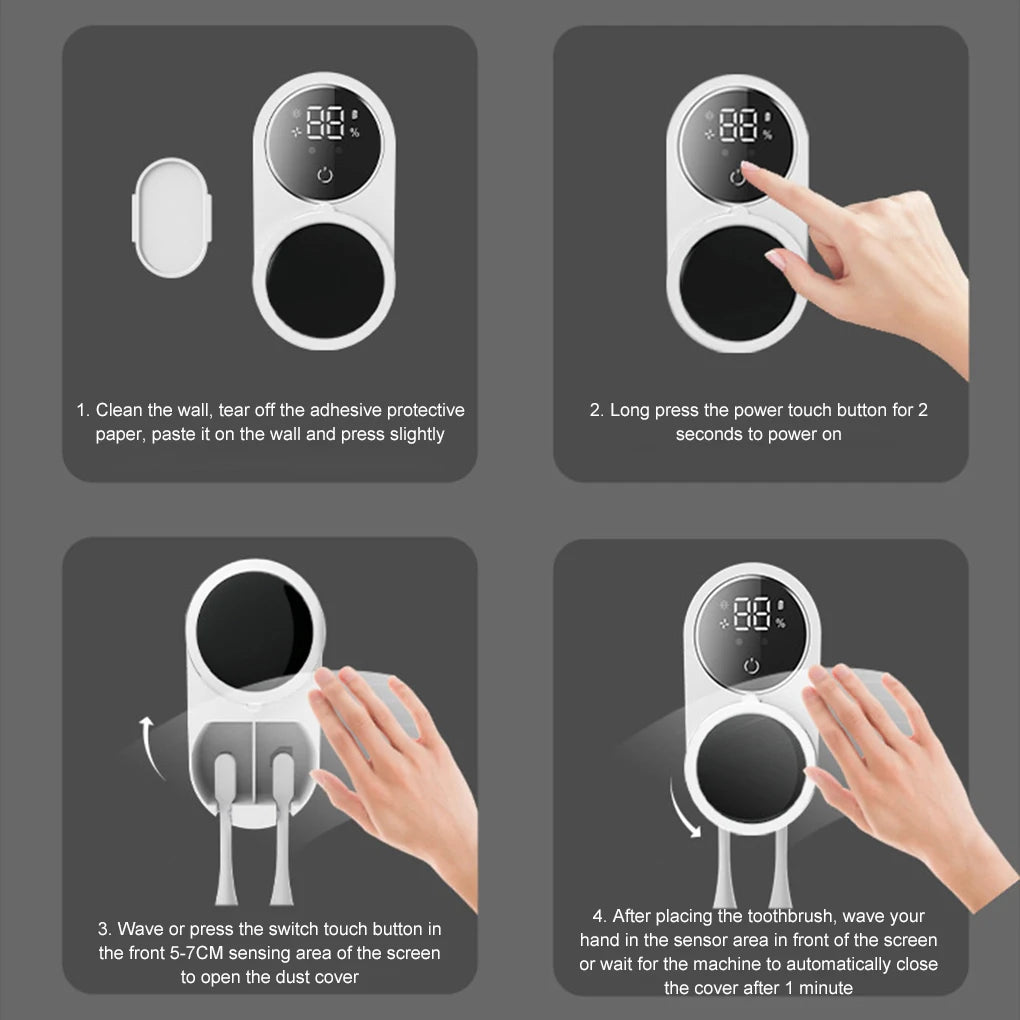 88 %

1. Clean the wall, tear off the adhesive protective paper, paste it on the wall and press slightly

88 %

2. Long press the power touch button for 2 seconds to power on

3. Wave or press the switch touch button in the front 5-7CM sensing area of the screen to open the dust cover

88 %

4. After placing the toothbrush, wave your hand in the sensor area in front of the screen or wait for the machine to automatically close the cover after 1 minute